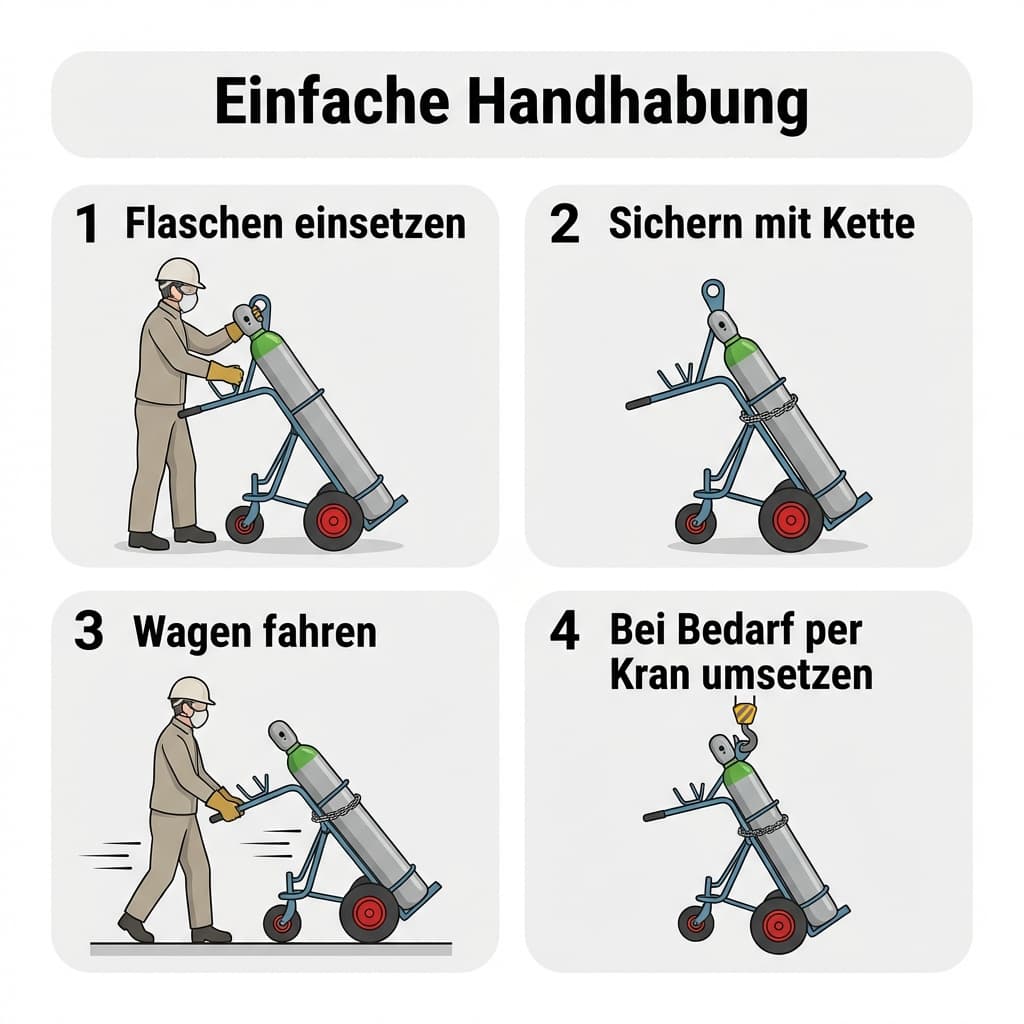 Einfache Handhabung

1 Flaschen einsetzen

2 Sichern mit Kette

3 Wagen fahren

4 Bei Bedarf per Kran umsetzen