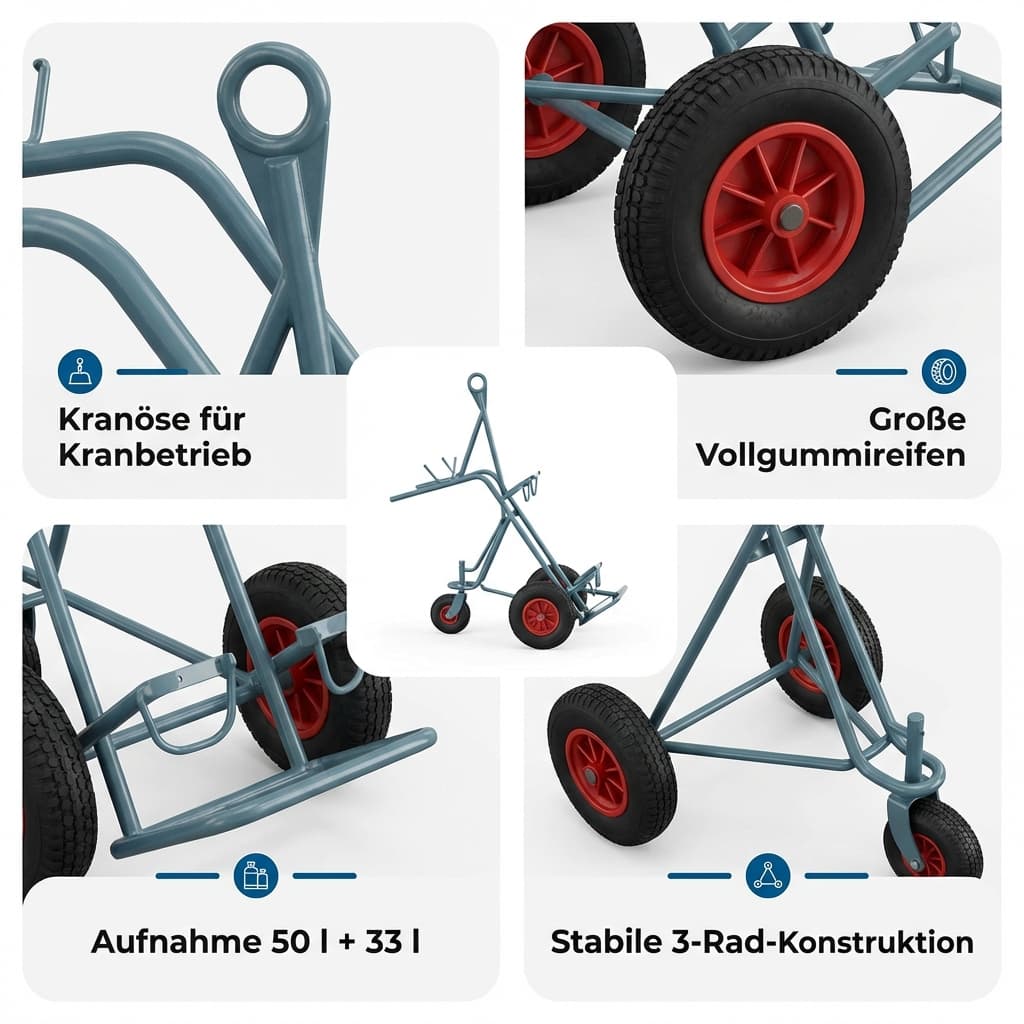 Kranöse für Kranbetrieb

Große Vollgummireifen

Aufnahme 50 l + 33 l

Stabile 3-Rad-Konstruktion